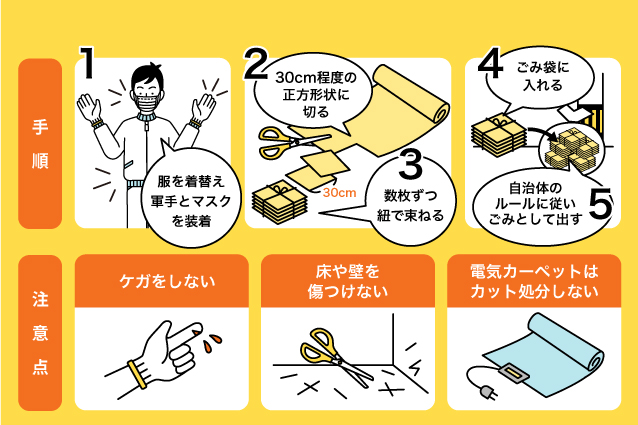 手順

1
服を着替え
軍手とマスク
を装着

2
30cm程度の
正方形状に
切る

30cm

3
数枚ずつ
紐で束ねる

4
ごみ袋に
入れる

5
自治体の
ルールに従い
ごみとして出す

注意点

ケガをしない

床や壁を
傷つけない

電気カーペットは
カット処分しない